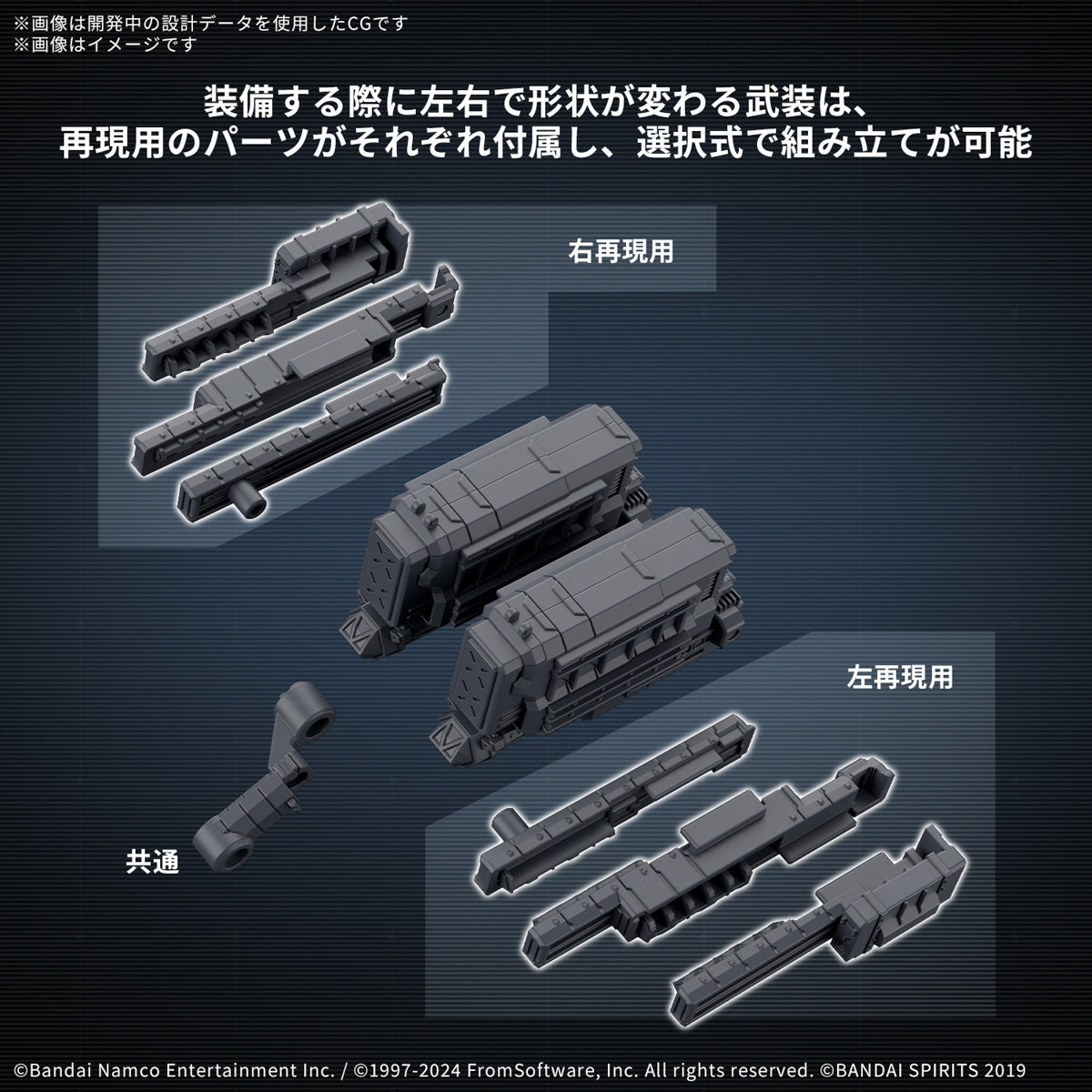 ※画像は開発中の設計データを使用したCGです
※画像はイメージです

装備する際に左右で形状が変わる武装は、
再現用のパーツがそれぞれ付属し、選択式で組み立てが可能

右再現用

左再現用

共通

©Bandai Namco Entertainment Inc. / ©1997-2024 FromSoftware, Inc. All rights reserved. ©BANDAI SPIRITS 2019