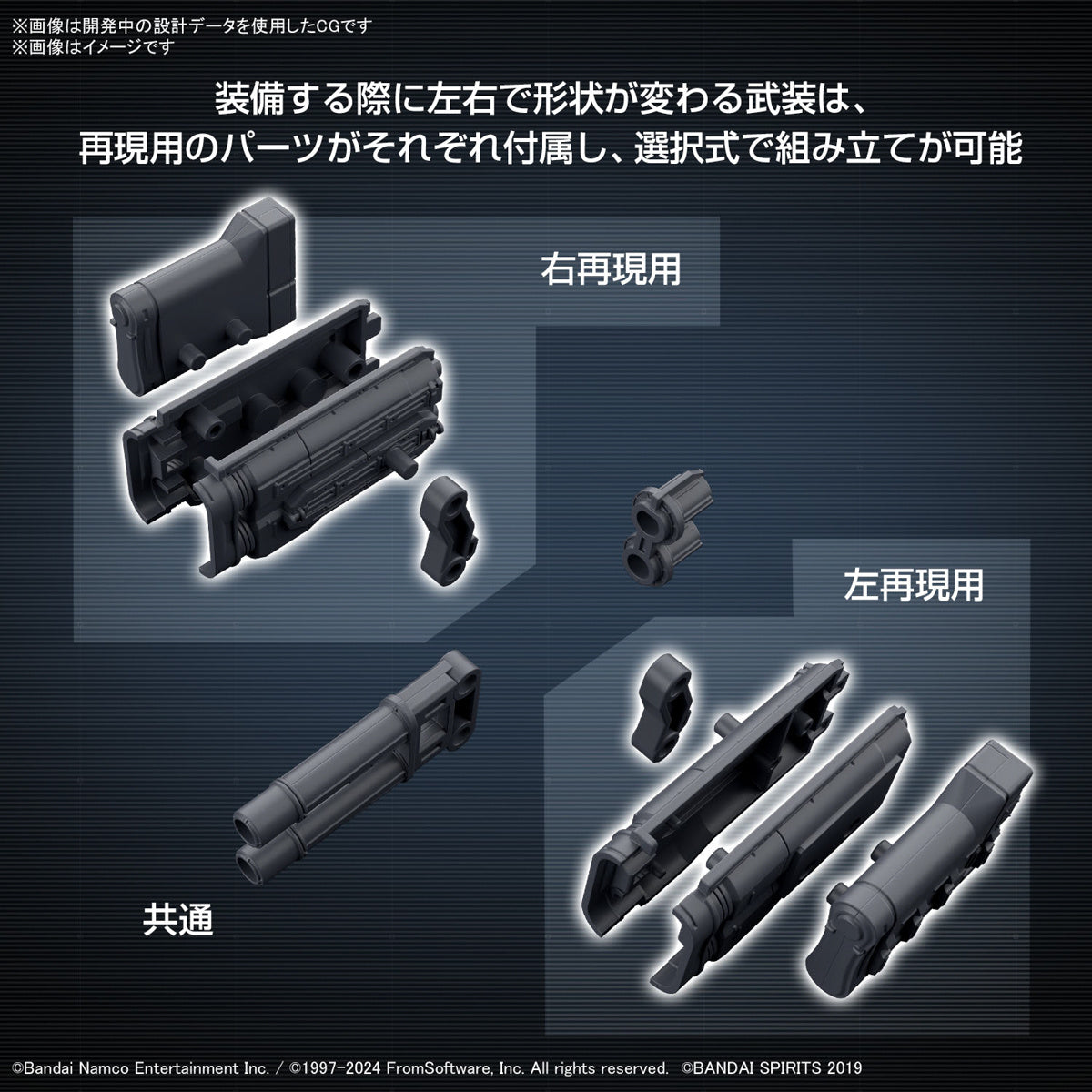 ※画像は開発中の設計データを使用したCGです
※画像はイメージです

装備する際に左右で形状が変わる武装は、
再現用のパーツがそれぞれ付属し、選択式で組み立てが可能

右再現用

左再現用

共通

©Bandai Namco Entertainment Inc. / ©1997-2024 FromSoftware, Inc. All rights reserved. ©BANDAI SPIRITS 2019